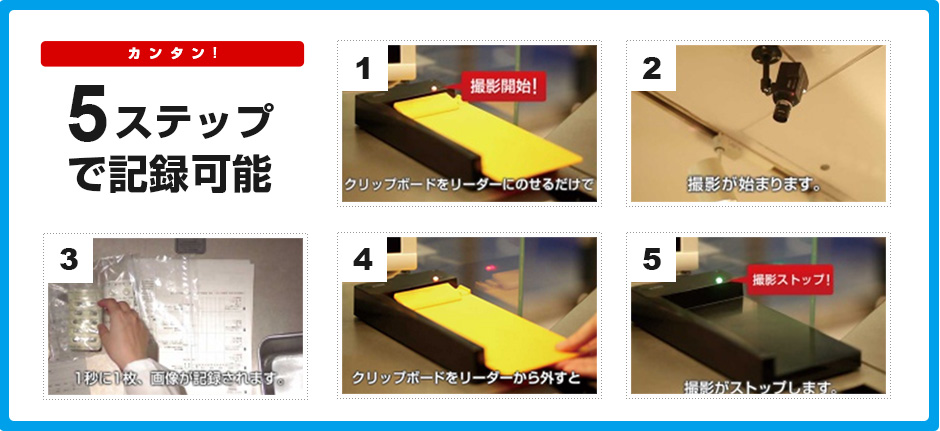 カンタン！

5ステップで記録可能

1
撮影開始！
クリップボードをリーダーにのせるだけで

2
撮影が始まります。

3
1秒に1枚、画像が記録されます。

4
クリップボードをリーダーから外すと

5
撮影ストップ！
撮影がストップします。